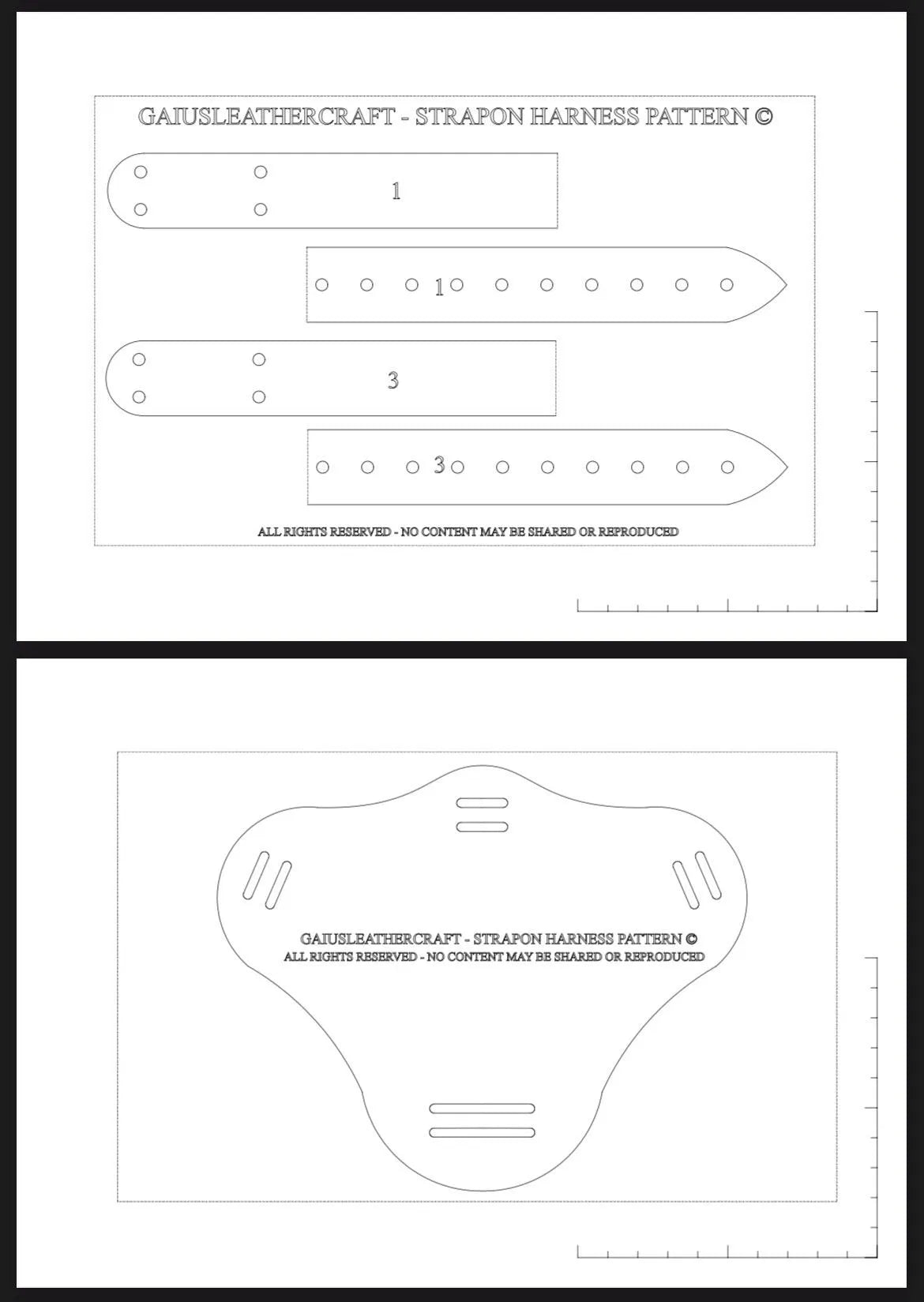 GAIUSLEATHERCRAFT - STRAPON HARNESS PATTERN ©

1

1

3

3

ALL RIGHTS RESERVED - NO CONTENT MAY BE SHARED OR REPRODUCED

GAIUSLEATHERCRAFT - STRAPON HARNESS PATTERN ©
ALL RIGHTS RESERVED - NO CONTENT MAY BE SHARED OR REPRODUCED